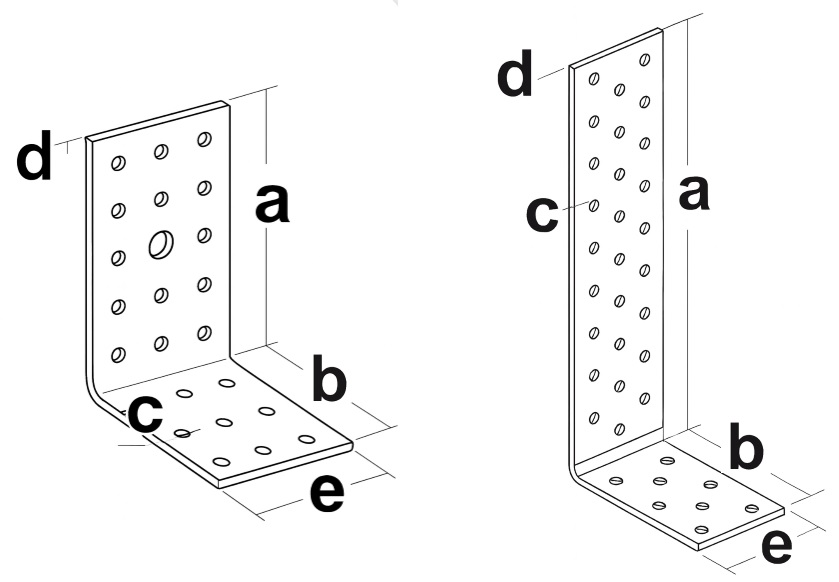 d
a
b
c
e

d
c
a
b
e